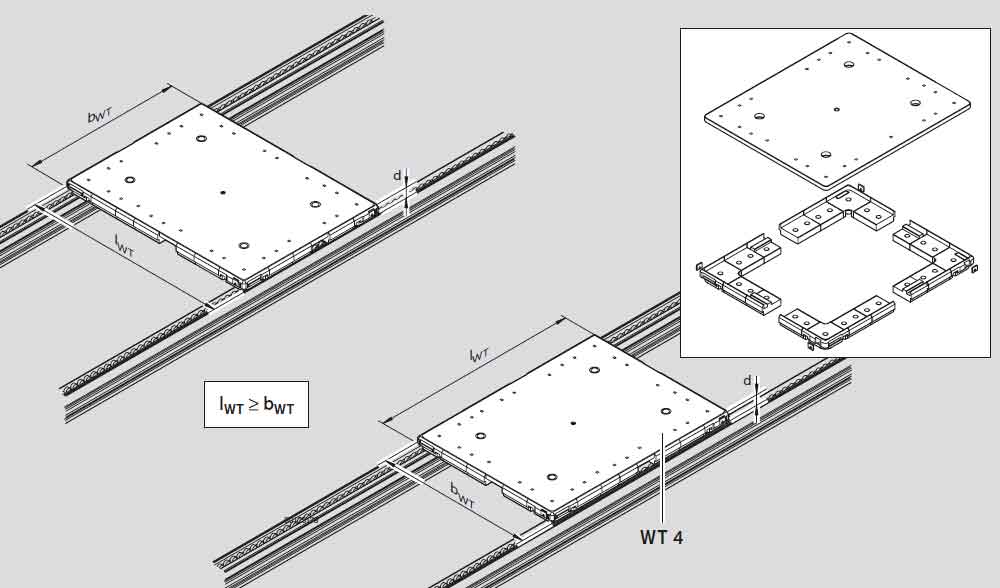 $b_{WT}$

d

$l_{WT}$

$l_{WT} \geq b_{WT}$

$l_{WT}$

d

$b_{WT}$

WT 4