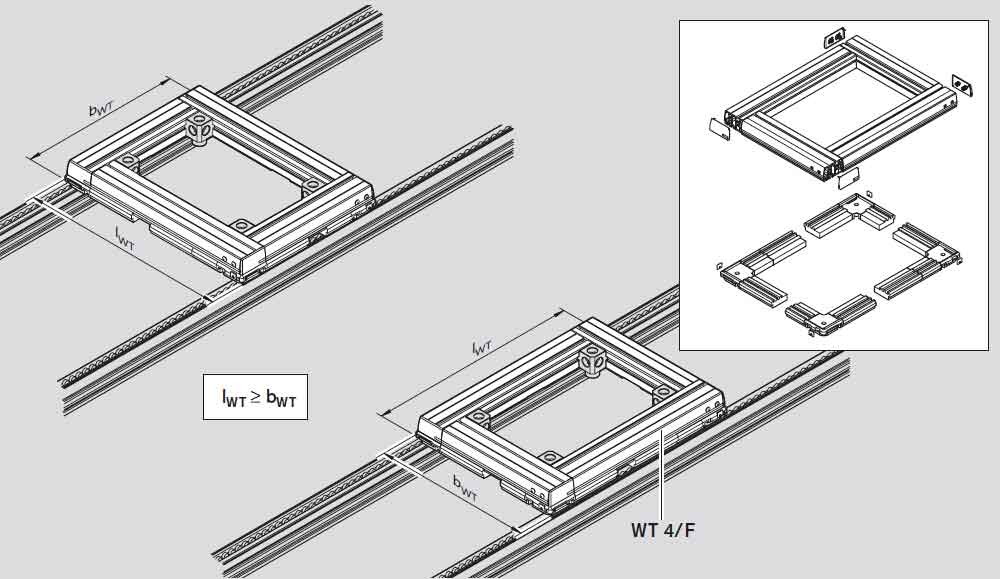 $b_{WT}$

$l_{WT}$

$l_{WT} \geq b_{WT}$

$l_{WT}$

$b_{WT}$

WT 4/F