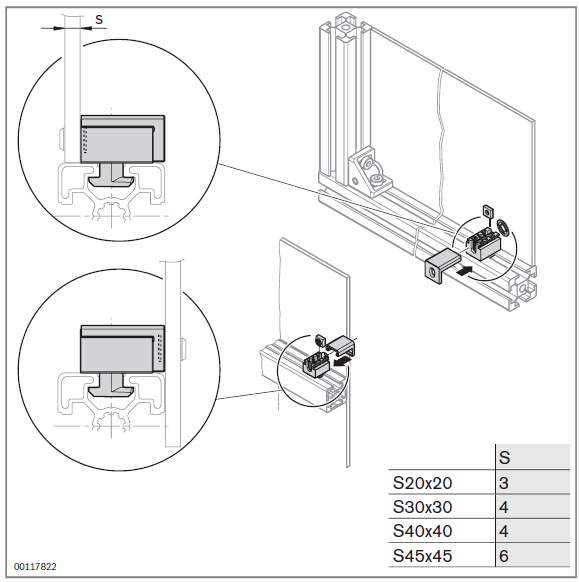 S

|  | S |
|---|---|
| S20x20 | 3 |
| S30x30 | 4 |
| S40x40 | 4 |
| S45x45 | 6 |

00117822