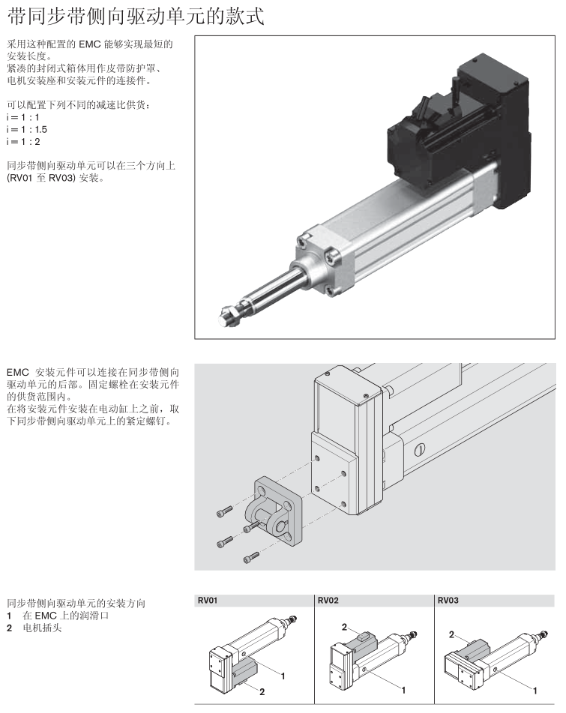 带同步带侧向驱动单元的款式

采用这种配置的 EMC 能够实现最短的安装长度。
紧凑的封闭式箱体用作皮带防护罩、电机安装座和安装元件的连接件。

可以配置下列不同的减速比供货：
i = 1 : 1
i = 1 : 1.5
i = 1 : 2

同步带侧向驱动单元可以在三个方向上 (RV01 至 RV03) 安装。

EMC 安装元件可以连接在同步带侧向驱动单元的后部。固定螺栓在安装元件的供货范围内。
在将安装元件安装在电动缸上之前，取下同步带侧向驱动单元上的紧定螺钉。

同步带侧向驱动单元的安装方向
1 在 EMC 上的润滑口
2 电机插头

RV01
1
2

RV02
2
1

RV03
2
1